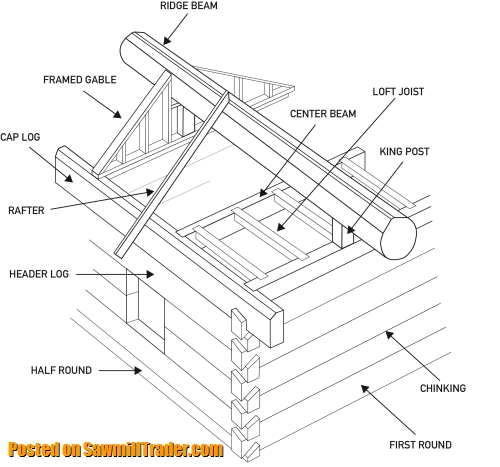 RIDGE BEAM
FRAMED GABLE
LOFT JOIST
CENTER BEAM
CAP LOG
KING POST
RAFTER
HEADER LOG
HALF ROUND
CHINKING
FIRST ROUND
Posted on SawmillTrader.com